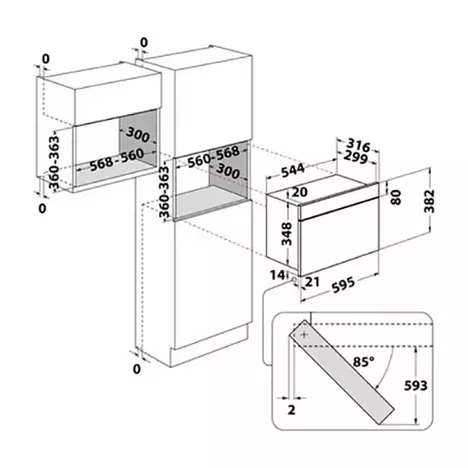 0
0
300
360-363
568-560
0
560-568
300
360-363
0
316
299
544
20
80
382
348
14
21
595
85°
593
2