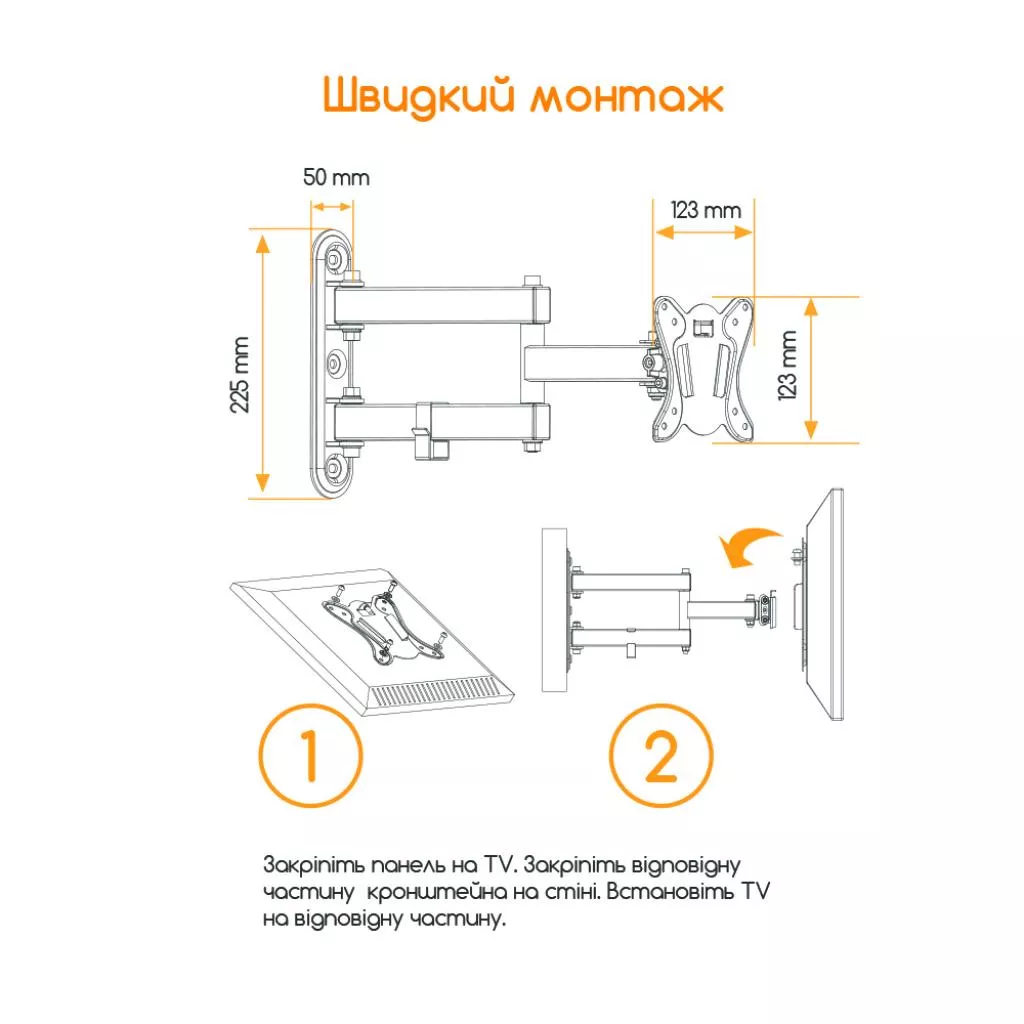 Швидкий монтаж

50 mm

123 mm

225 mm

123 mm

1

2

Закріпіть панель на TV. Закріпіть відповідну частину кронштейна на стіні. Встановіть TV на відповідну частину.