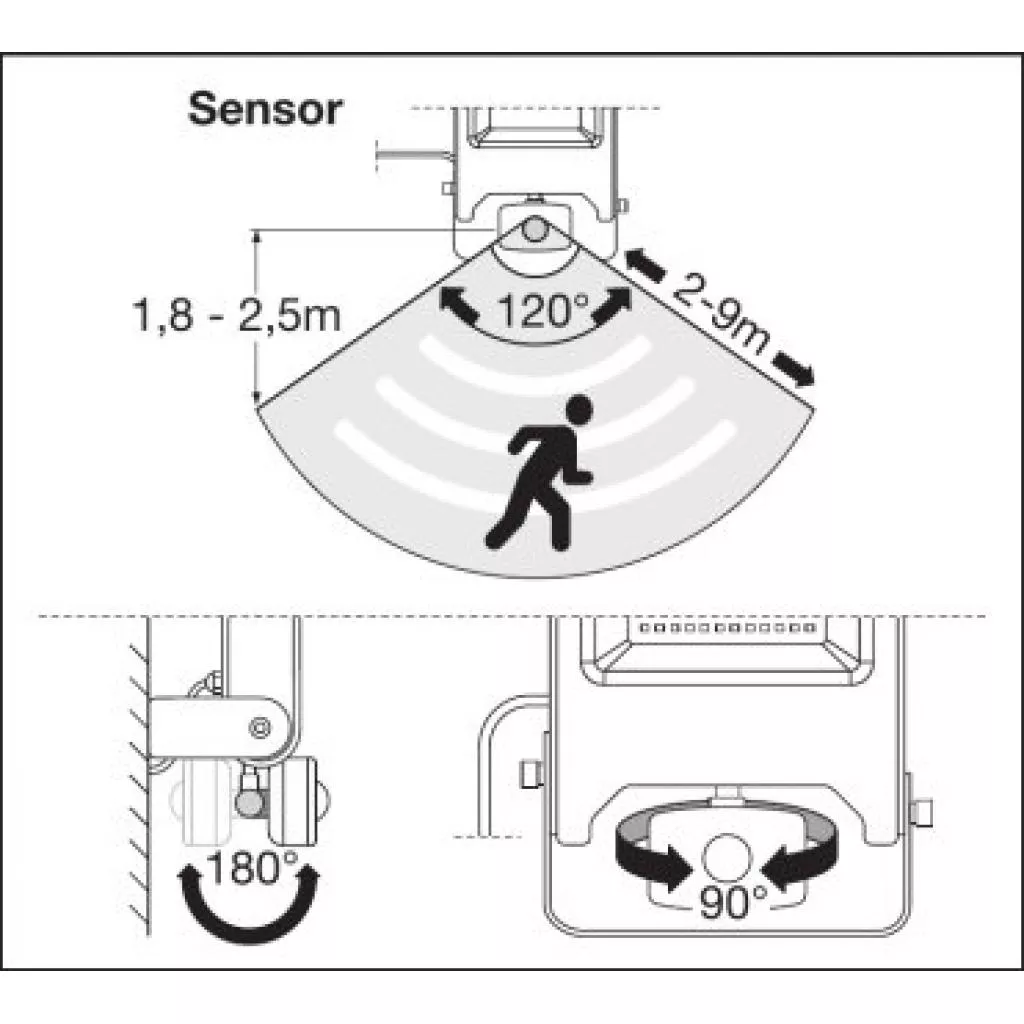 Sensor

1,8 - 2,5m

120°

2-9m

180°

90°