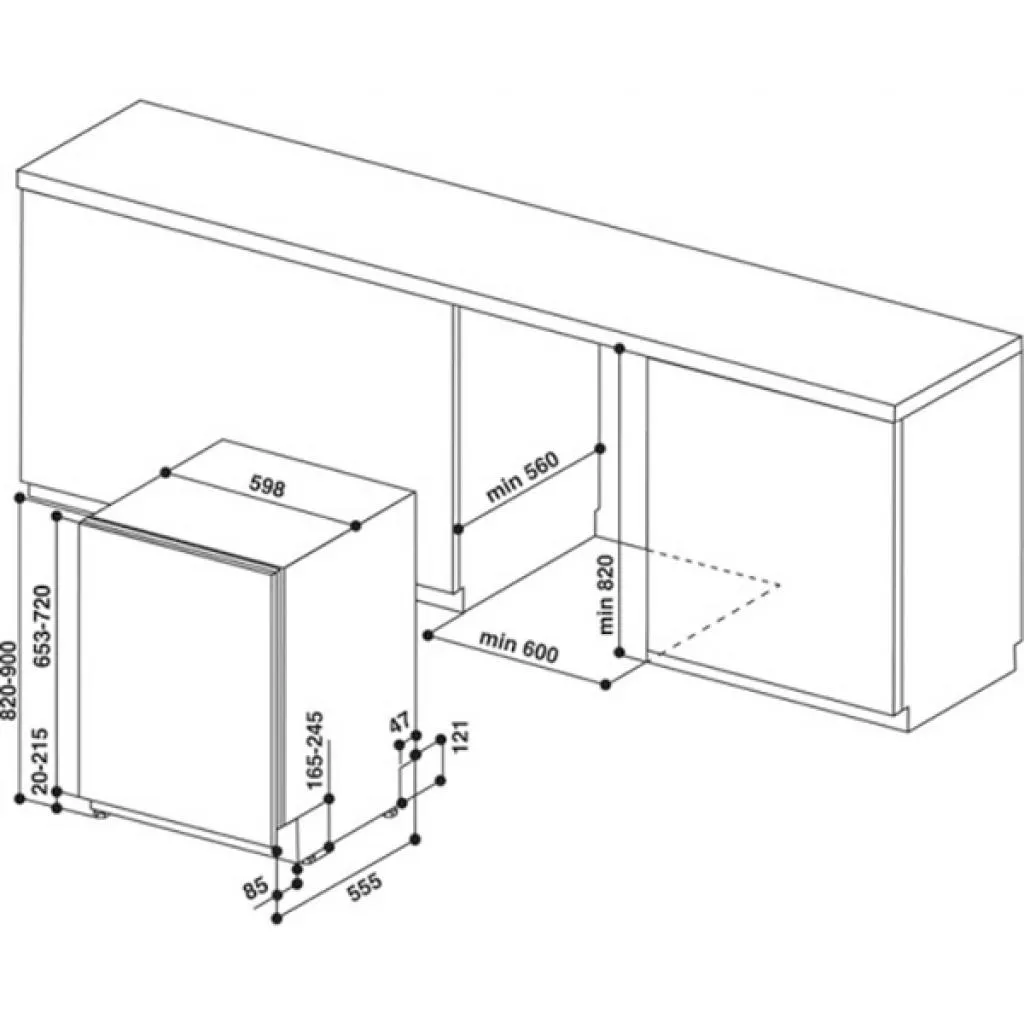 598
min 560
min 820
min 600
820-900
653-720
20-215
165-245
47
121
85
555