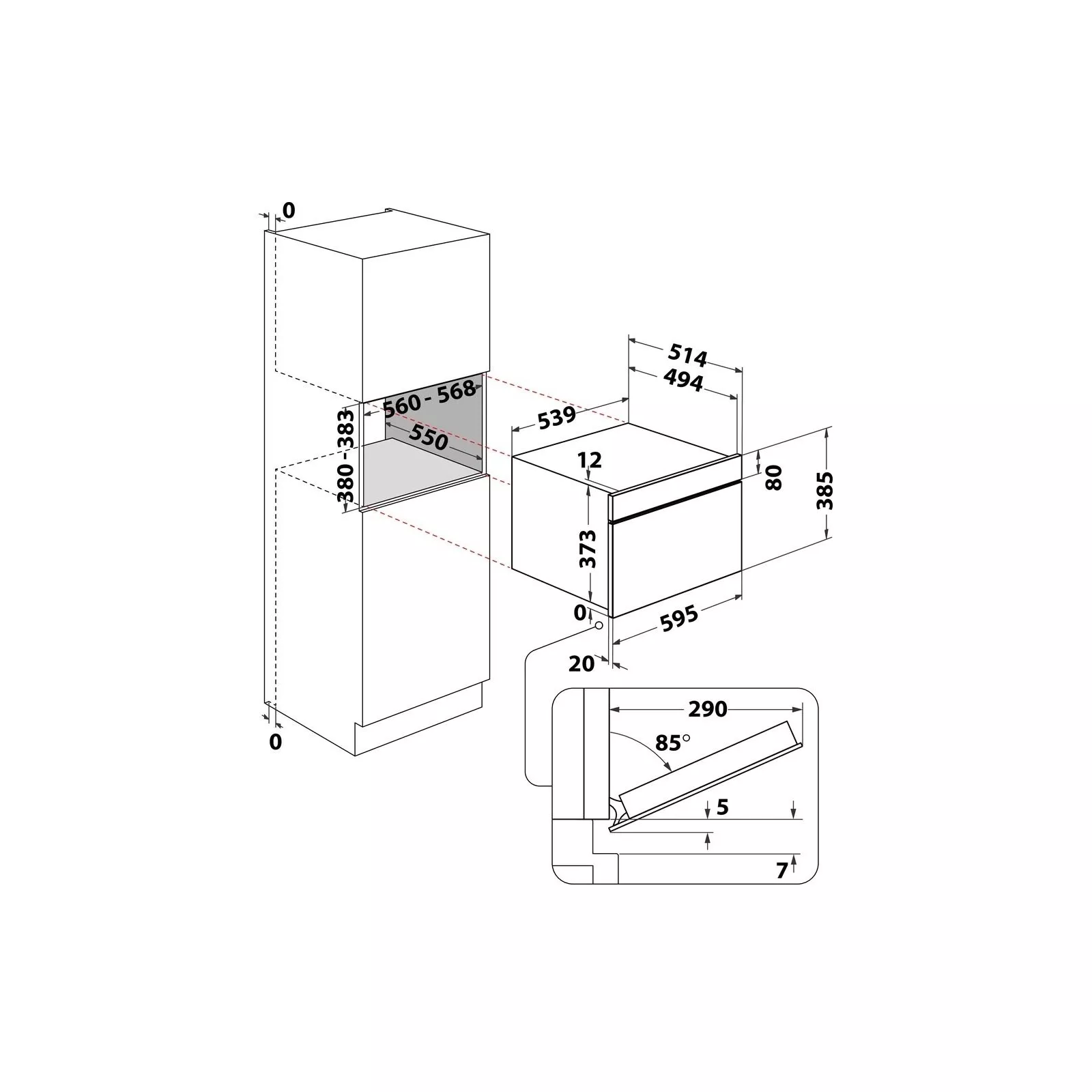 0

560 - 568

380 - 383

550

0

514

494

539

12

80

385

373

0

595

20

290

85°

5

7