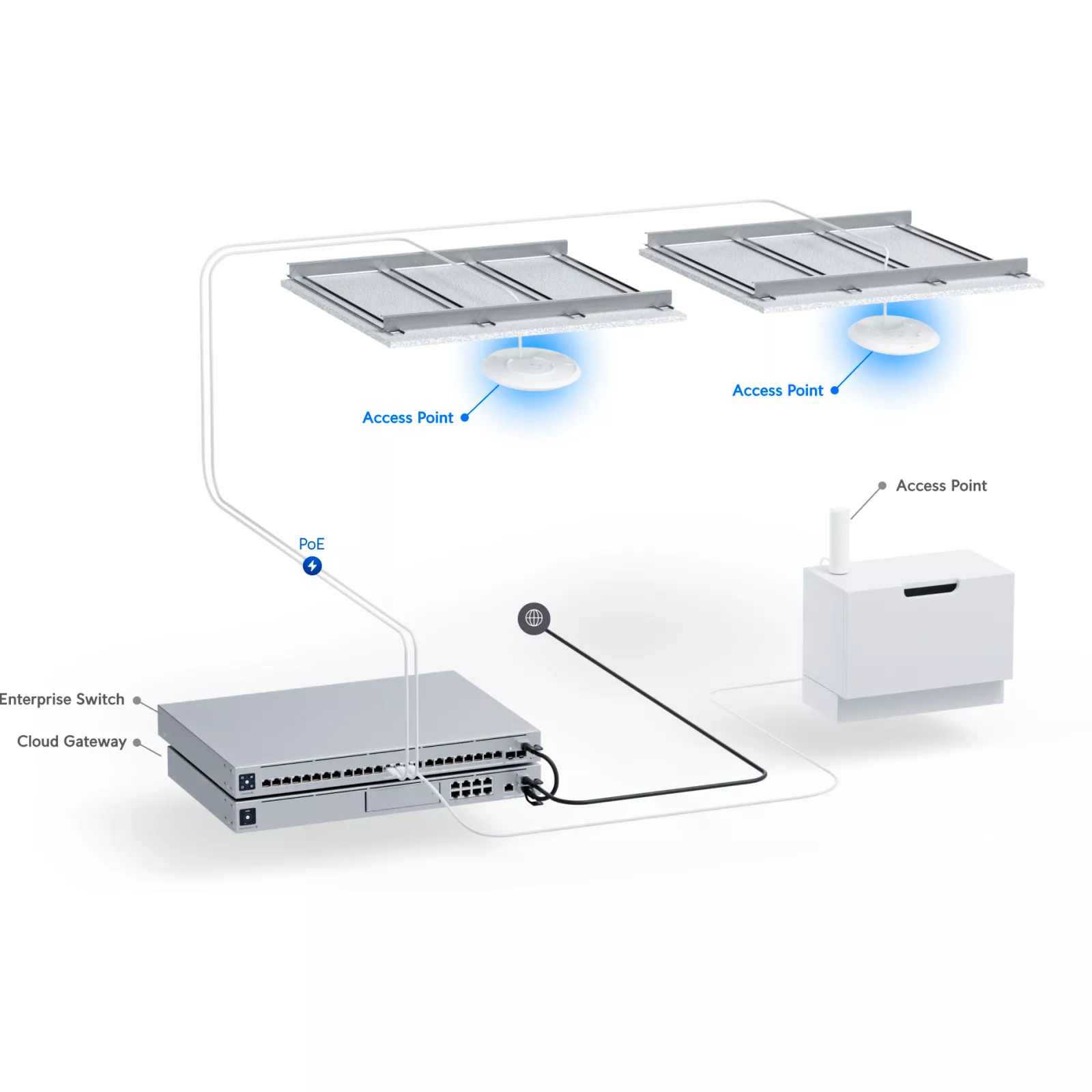 Access Point

Access Point

Access Point

PoE

Enterprise Switch

Cloud Gateway