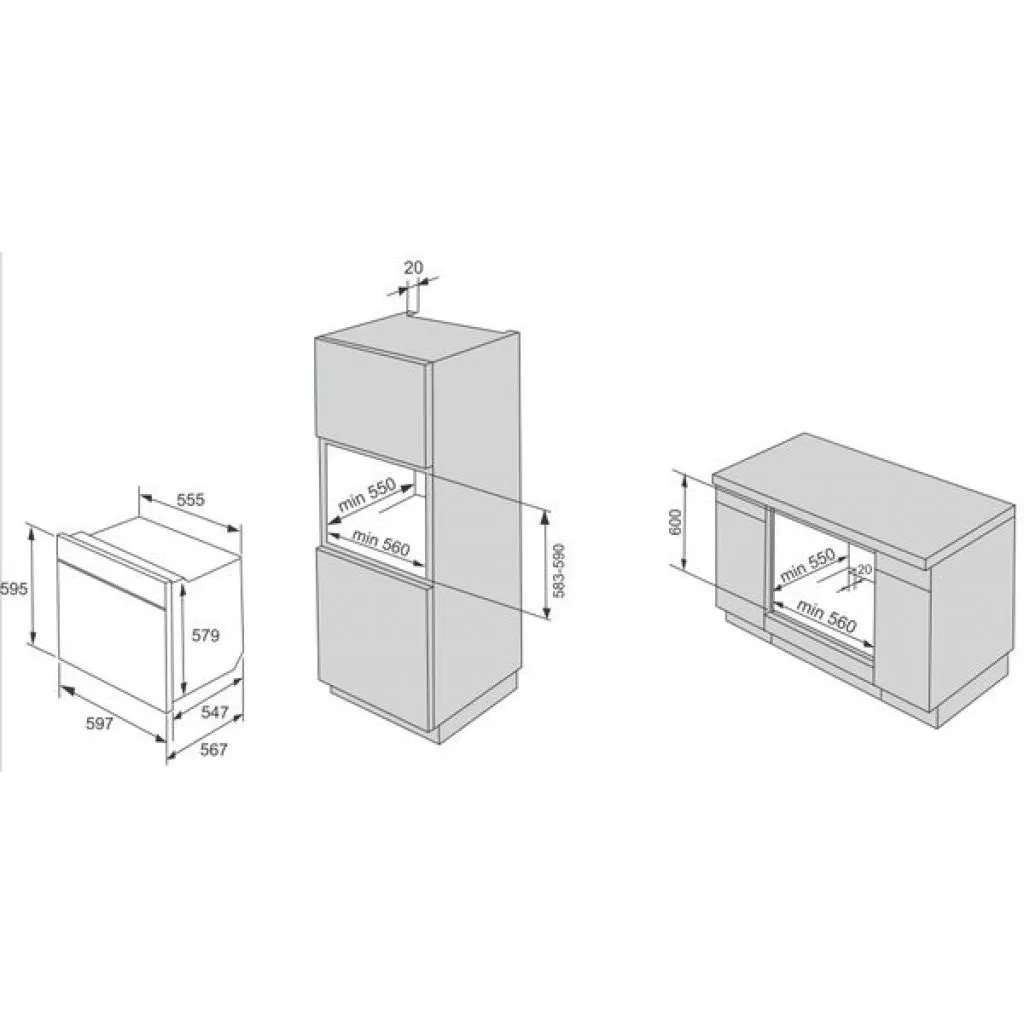 555
595
579
597
547
567

20
min 550
min 560
583-590

600
min 550
20
min 560