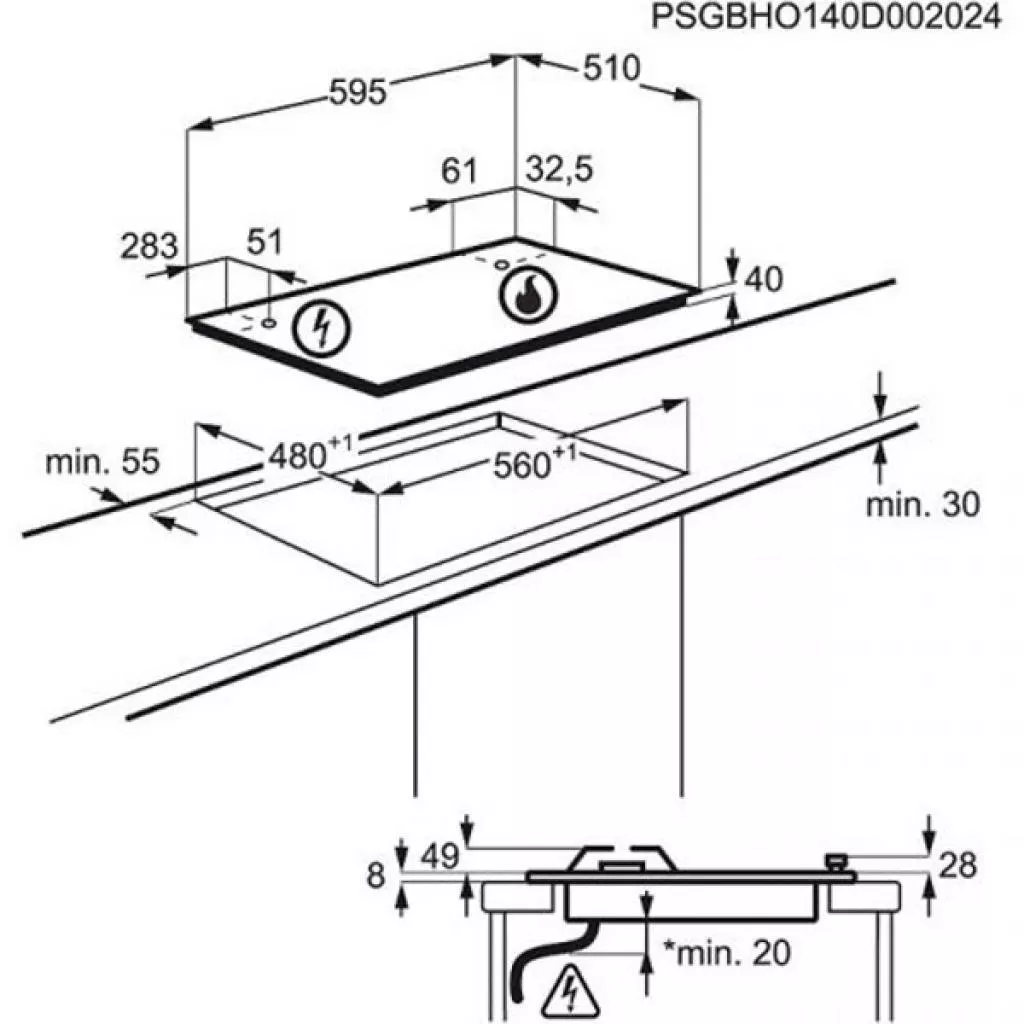 PSGBHO140D002024

595
510
61
32,5
283
51
40
min. 55
$480^{+1}$
$560^{+1}$
min. 30
8
49
28
*min. 20