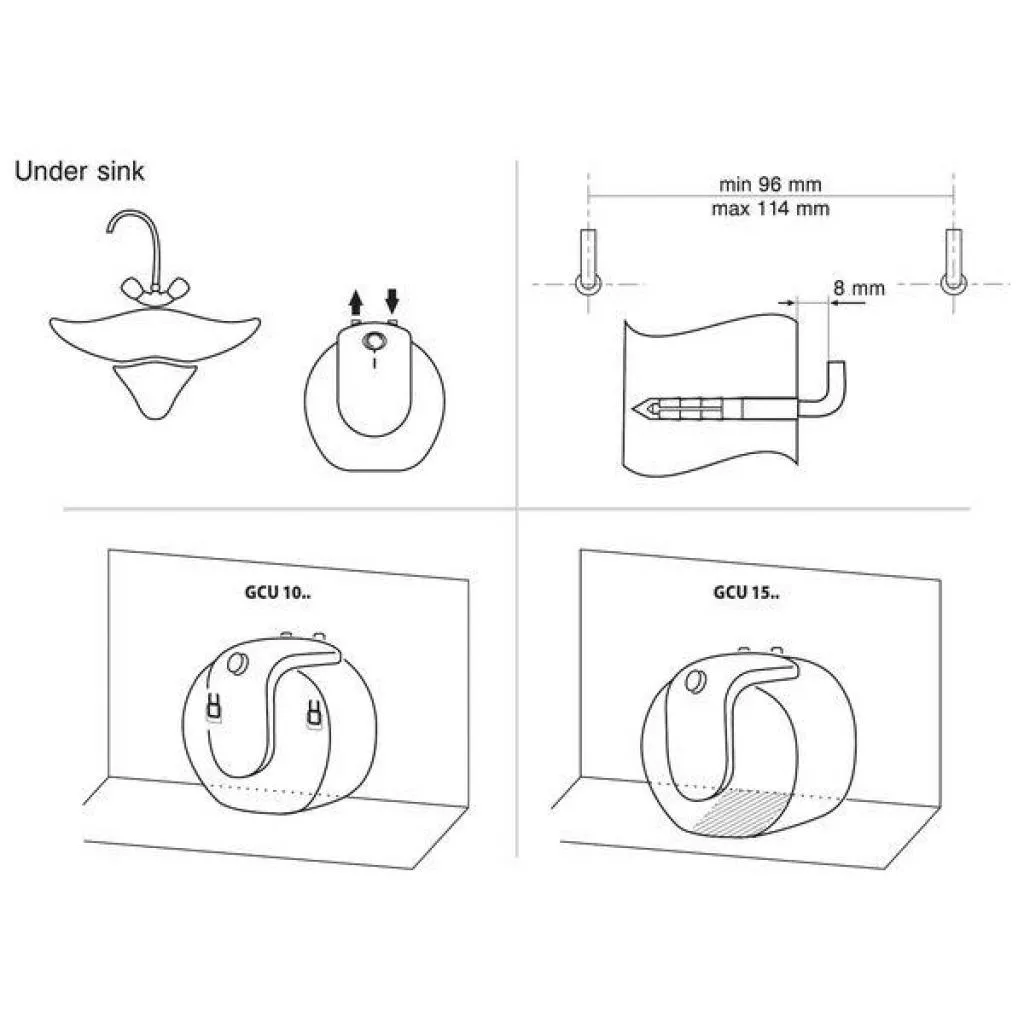 Under sink

min 96 mm
max 114 mm

8 mm

GCU 10..

GCU 15..