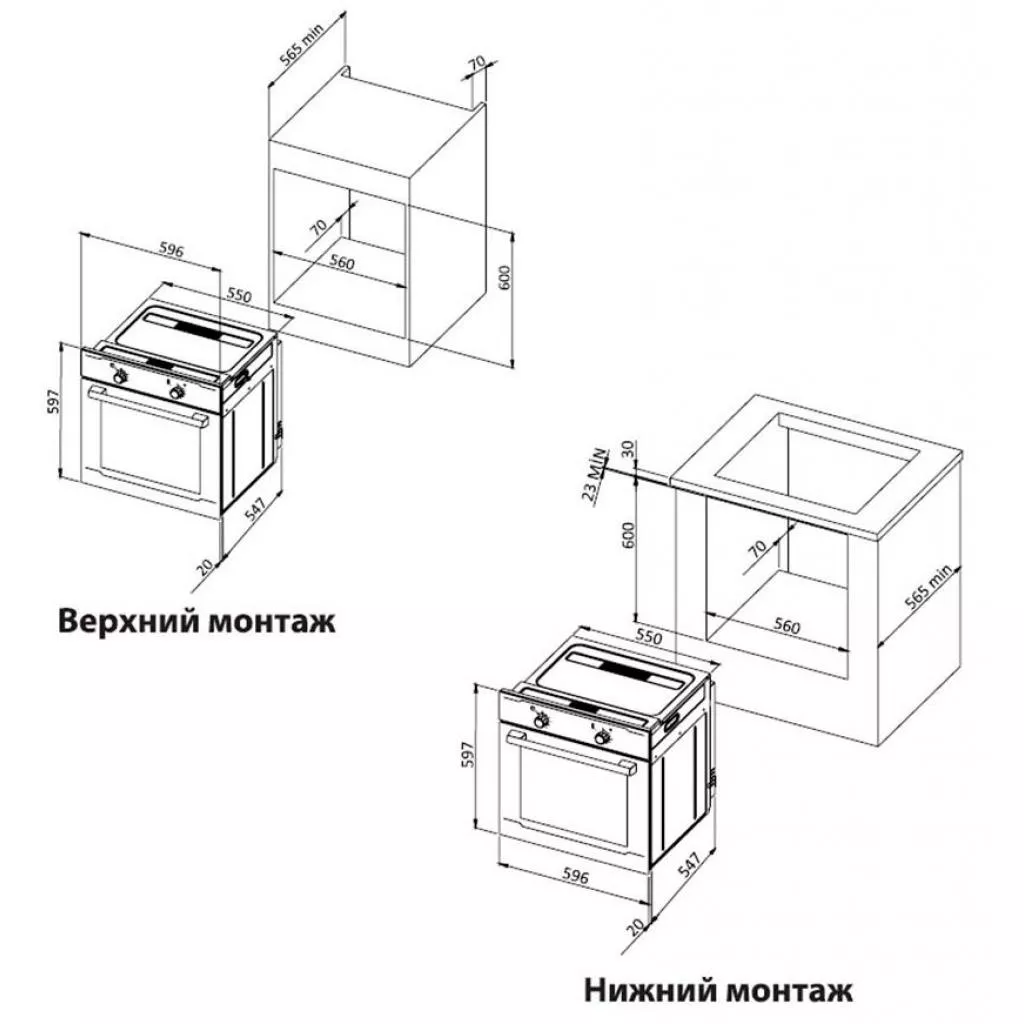 565 min
70
70
560
600
596
550
597
547
20
Верхний монтаж

23 MIN
30
600
70
560
565 min
550
597
596
547
20
Нижний монтаж