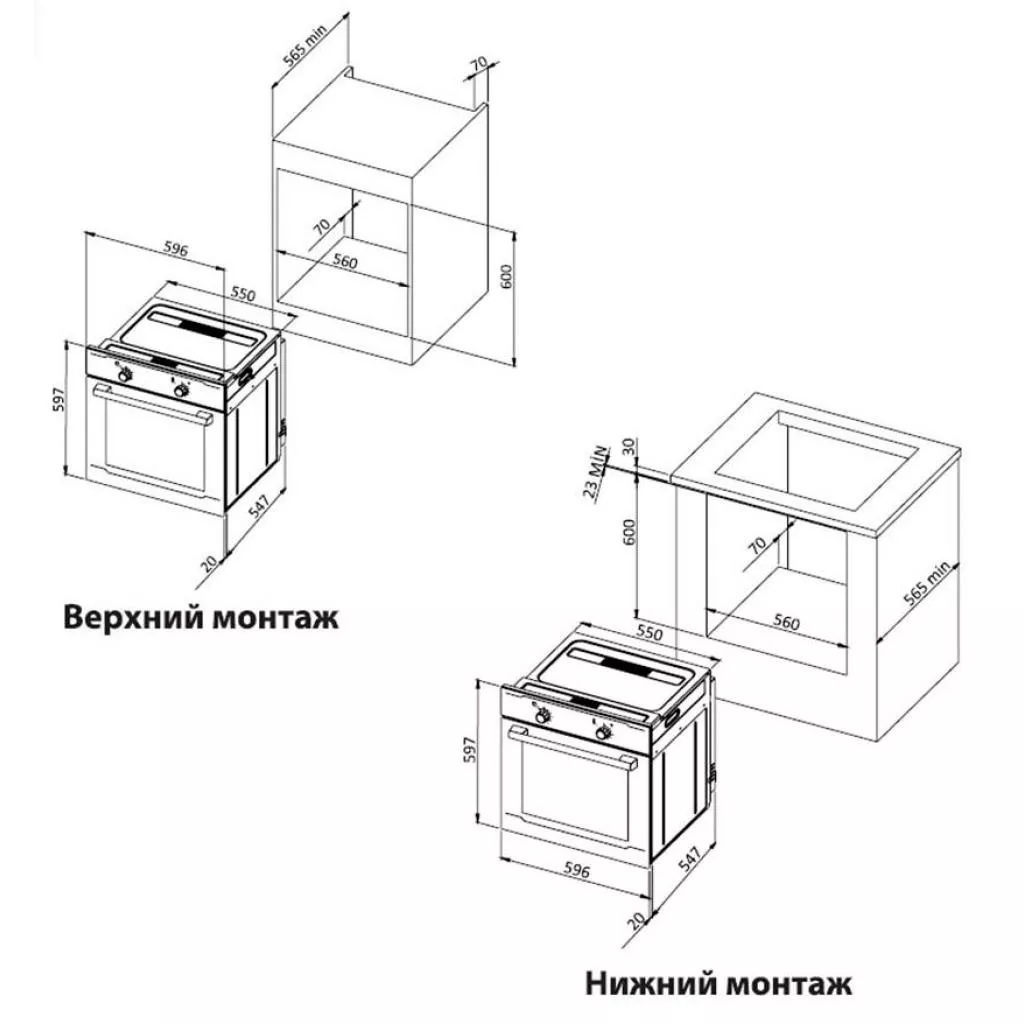 565 min
70
70
560
600
596
550
597
547
20

Верхний монтаж

30
23 MIN
600
70
560
565 min
550
597
596
547
20

Нижний монтаж