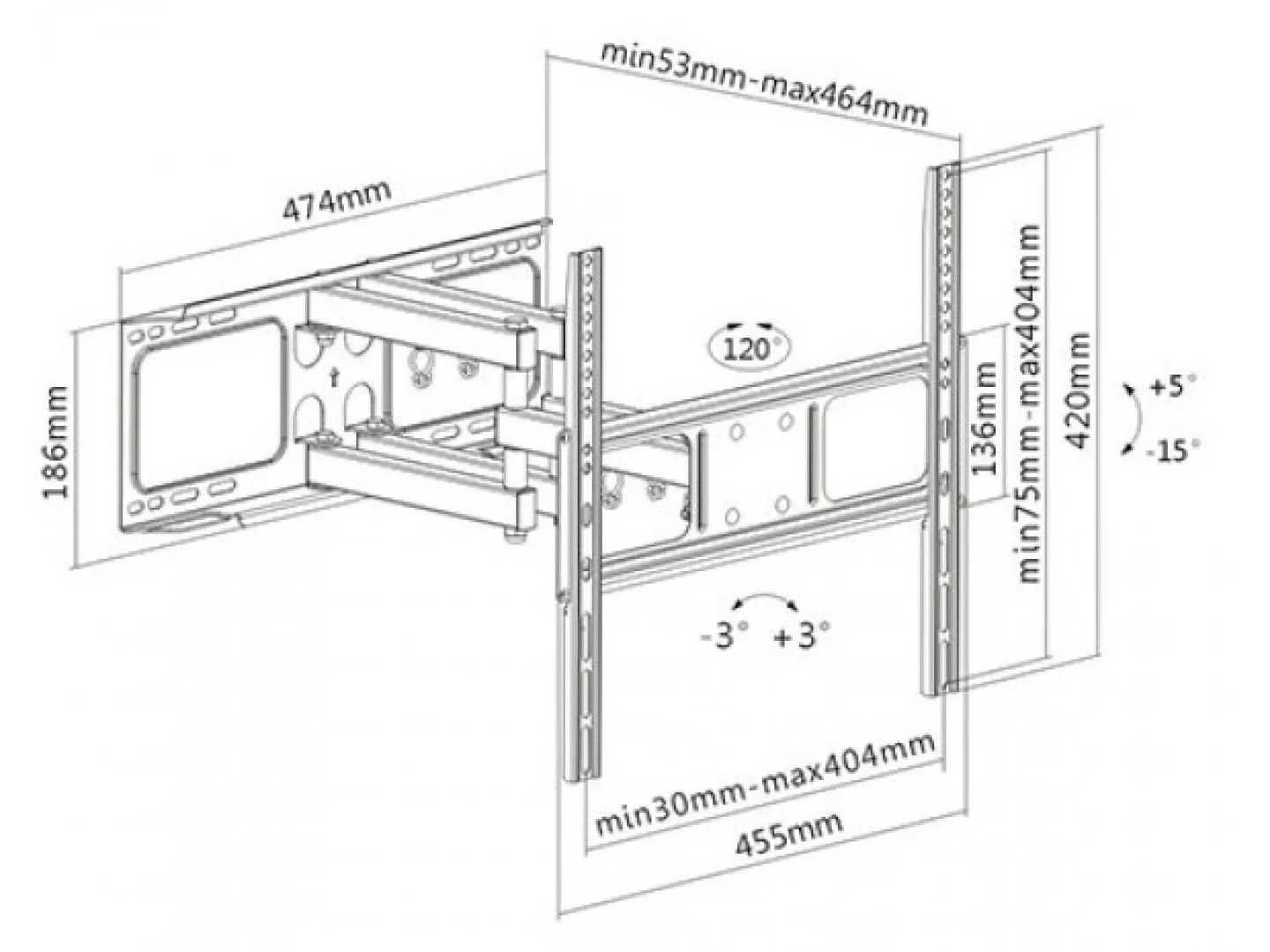 min53mm-max464mm

474mm

186mm

120°

136mm

min75mm-max404mm

420mm

+5°

-15°

-3°

+3°

min30mm-max404mm

455mm