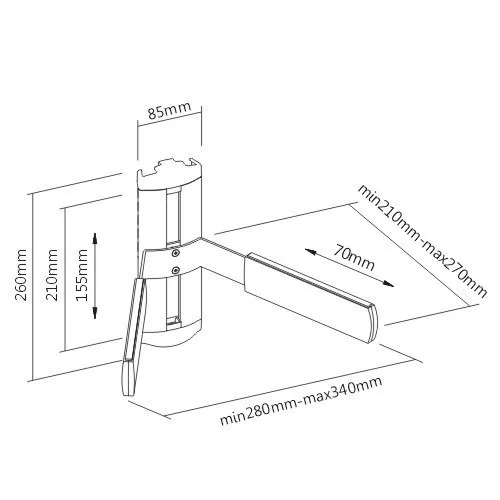 85mm

260mm

210mm

155mm

min210mm-max270mm

70mm

min280mm-max340mm