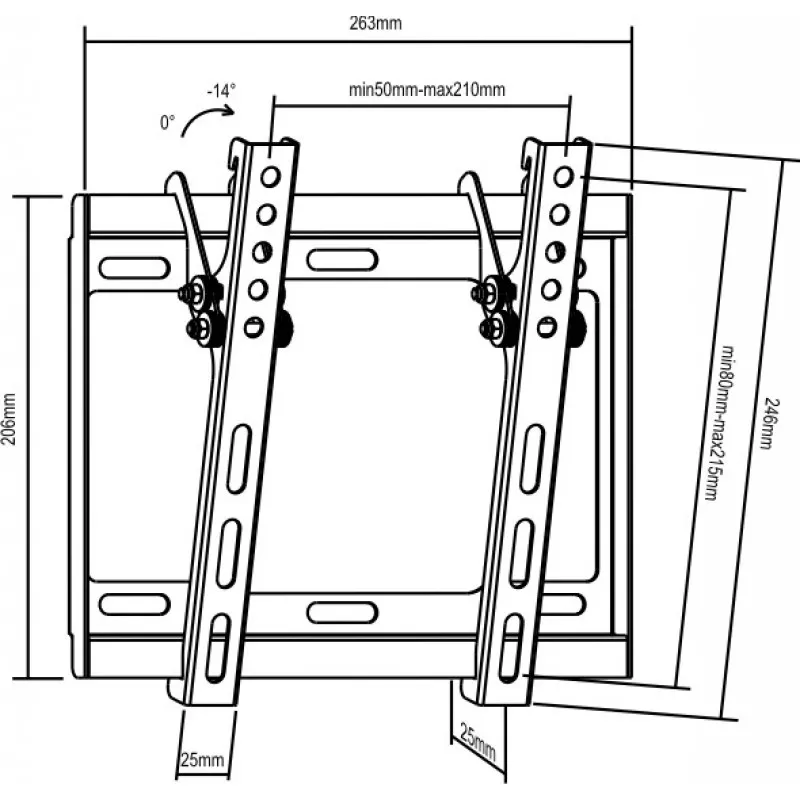 263mm

-14°

0°

min50mm-max210mm

206mm

min80mm-max215mm

246mm

25mm

25mm