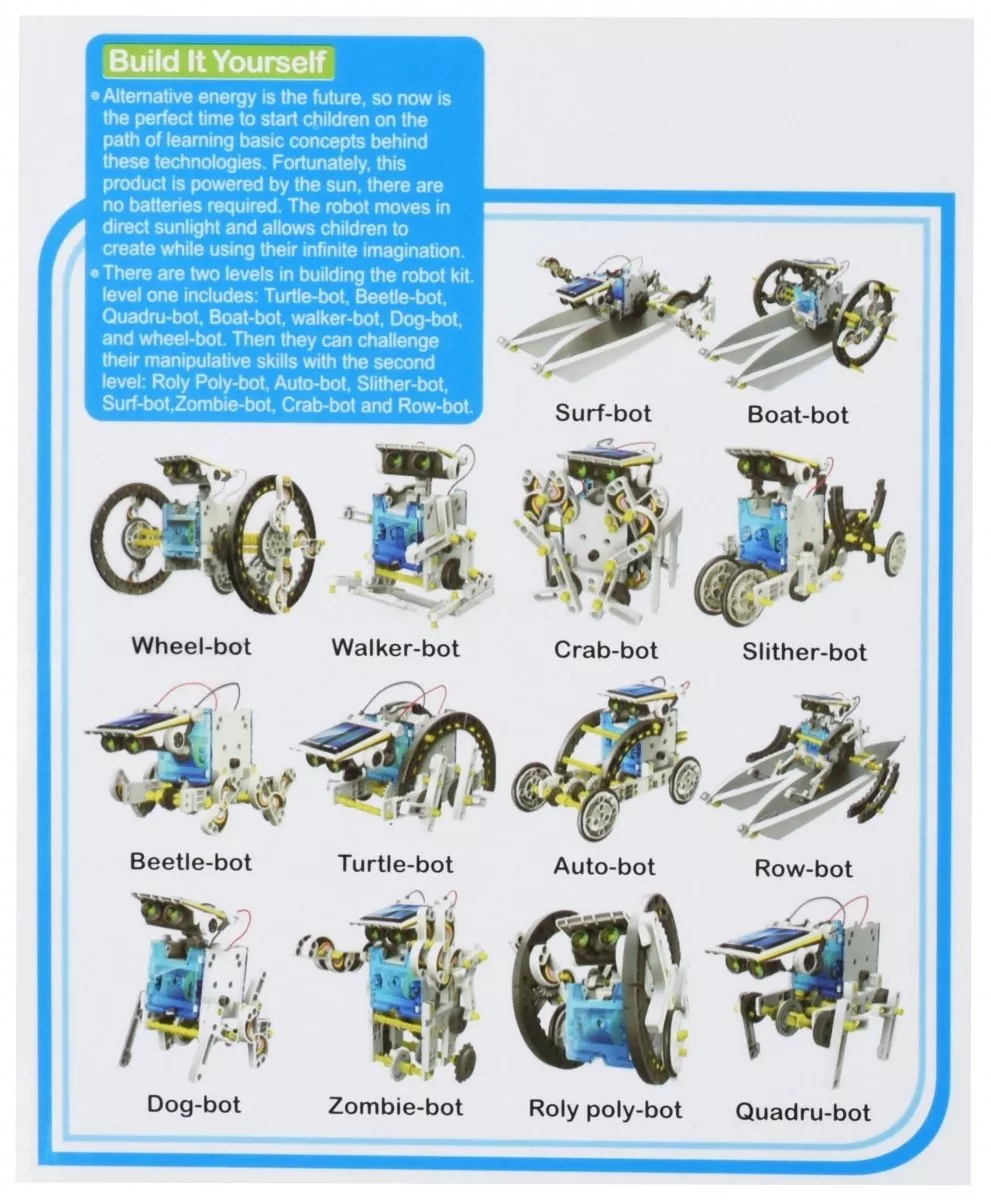 Build It Yourself

• Alternative energy is the future, so now is the perfect time to start children on the path of learning basic concepts behind these technologies. Fortunately, this product is powered by the sun, there are no batteries required. The robot moves in direct sunlight and allows children to create while using their infinite imagination.

• There are two levels in building the robot kit. level one includes: Turtle-bot, Beetle-bot, Quadru-bot, Boat-bot, walker-bot, Dog-bot, and wheel-bot. Then they can challenge their manipulative skills with the second level: Roly Poly-bot, Auto-bot, Slither-bot, Surf-bot,Zombie-bot, Crab-bot and Row-bot.

Surf-bot

Boat-bot

Wheel-bot

Walker-bot

Crab-bot

Slither-bot

Beetle-bot

Turtle-bot

Auto-bot

Row-bot

Dog-bot

Zombie-bot

Roly poly-bot

Quadru-bot