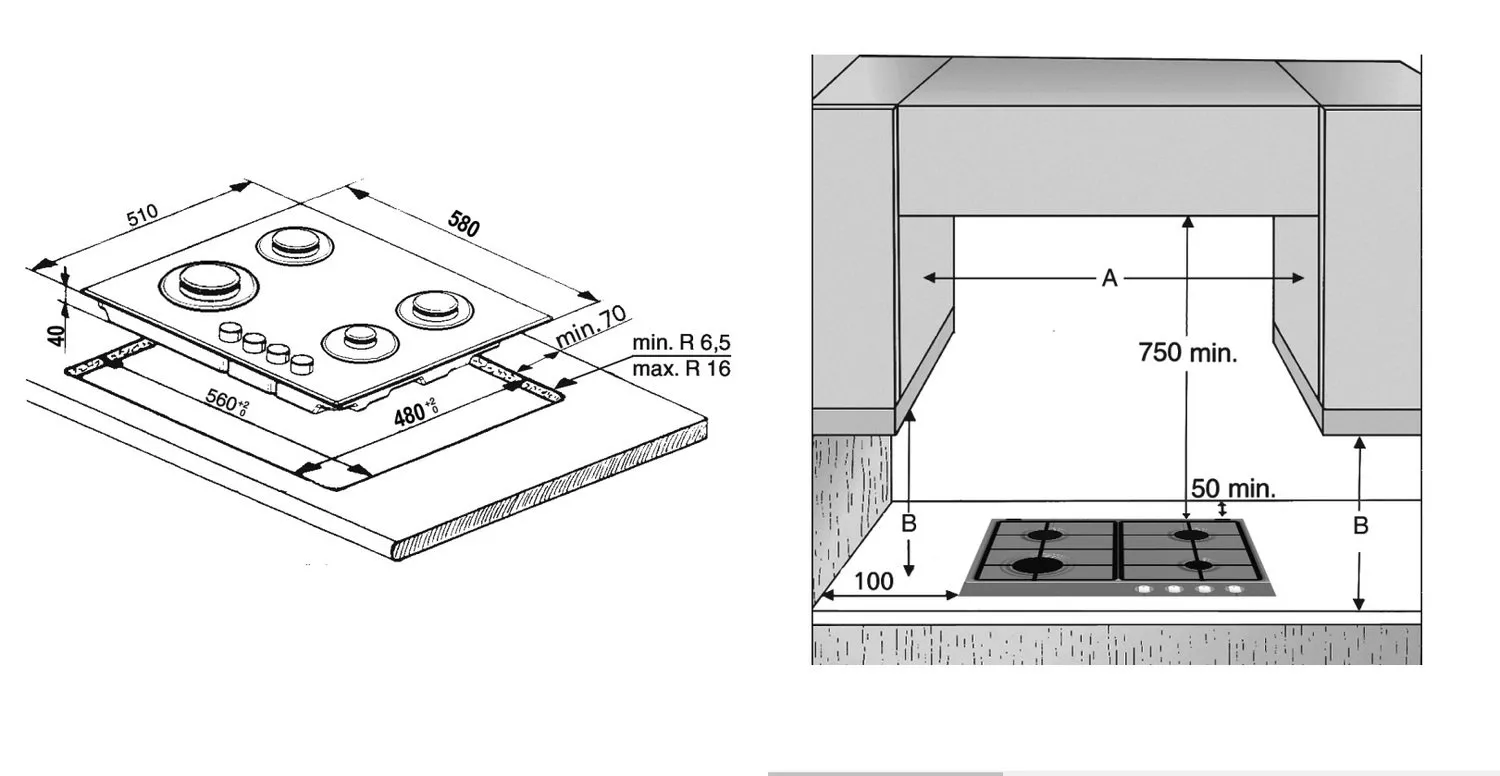 510

580

40

min. 70

min. R 6,5
max. R 16

$560^{+2}_{0}$

$480^{+2}_{0}$

A

750 min.

50 min.

B

B

100