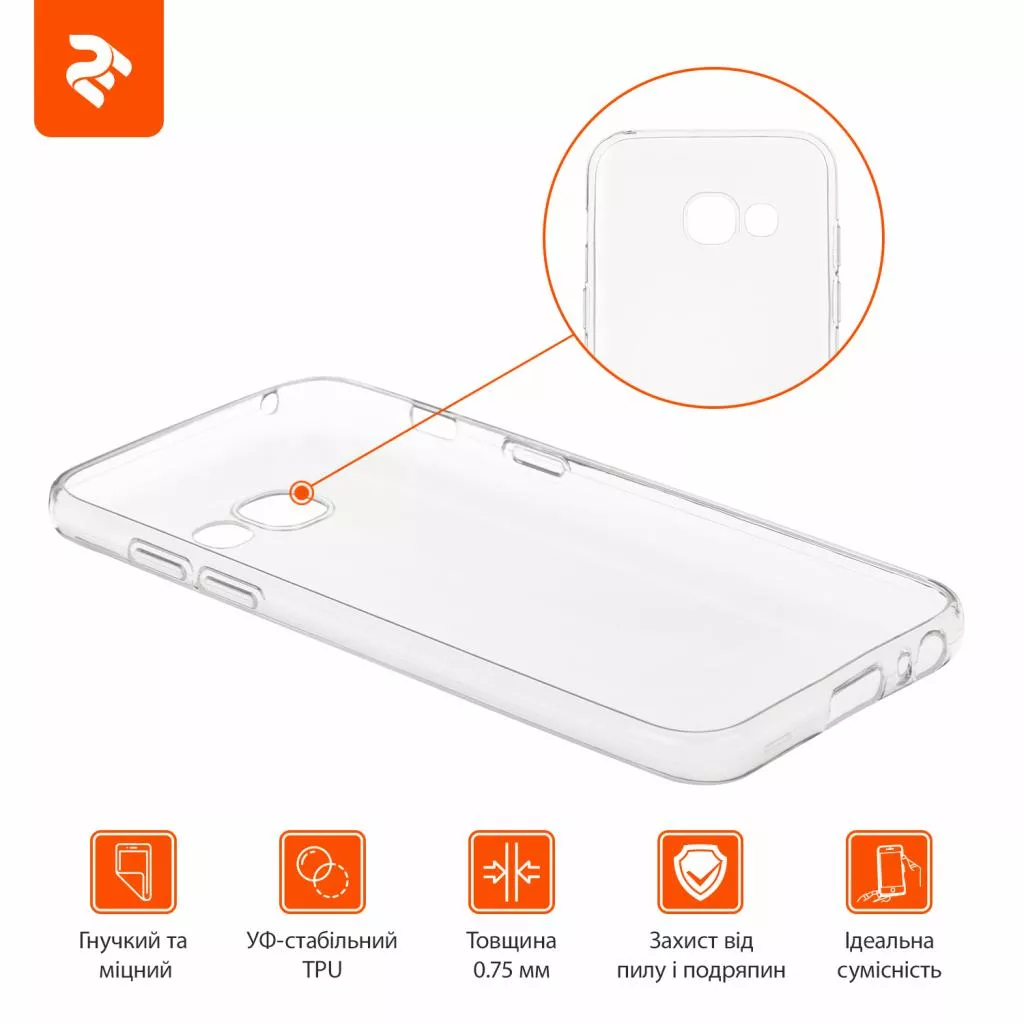 Гнучкий та міцний

УФ-стабільний TPU

Товщина 0.75 мм

Захист від пилу і подряпин

Ідеальна сумісність