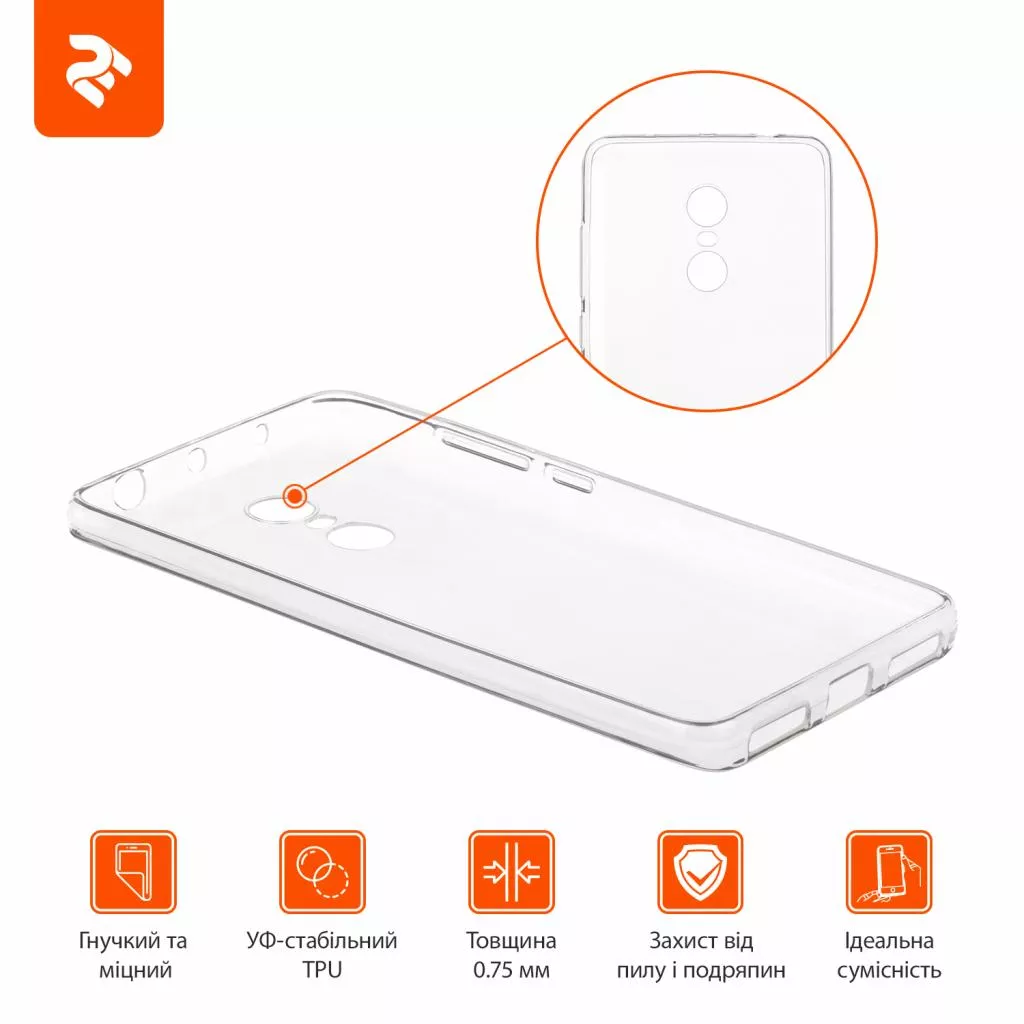 Гнучкий та міцний

УФ-стабільний TPU

Товщина 0.75 мм

Захист від пилу і подряпин

Ідеальна сумісність