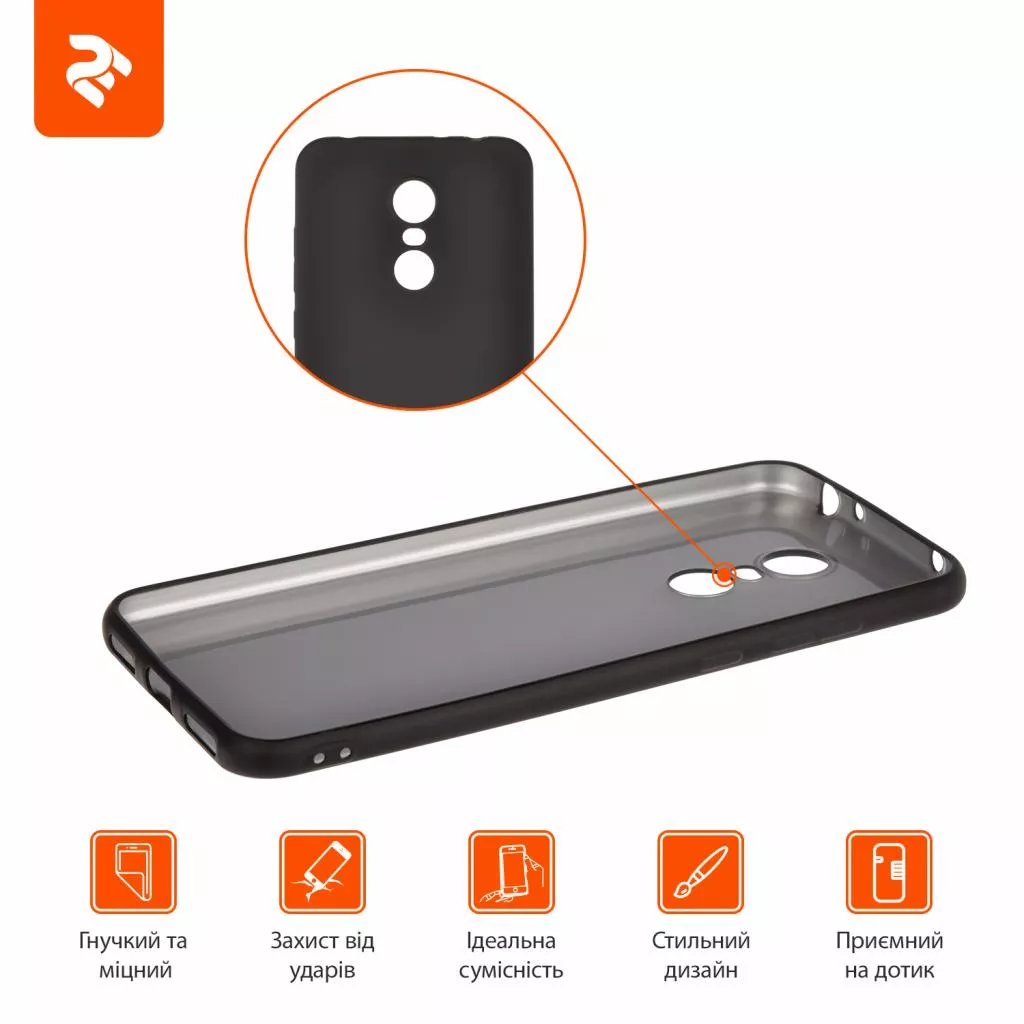 Гнучкий та міцний

Захист від ударів

Ідеальна сумісність

Стильний дизайн

Приємний на дотик