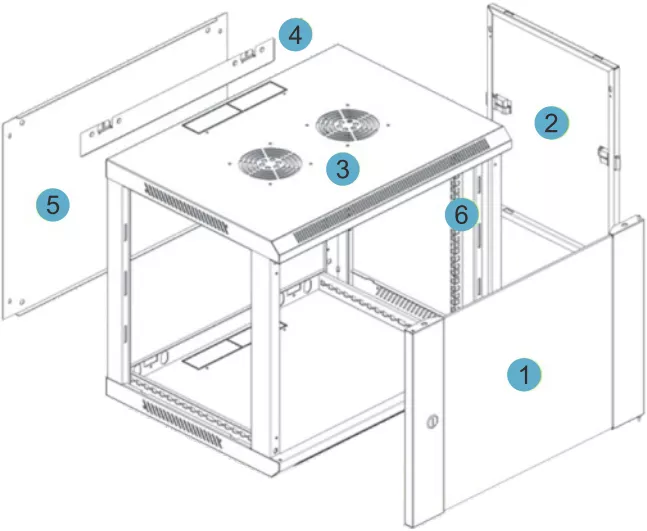 4
2
3
5
6
1