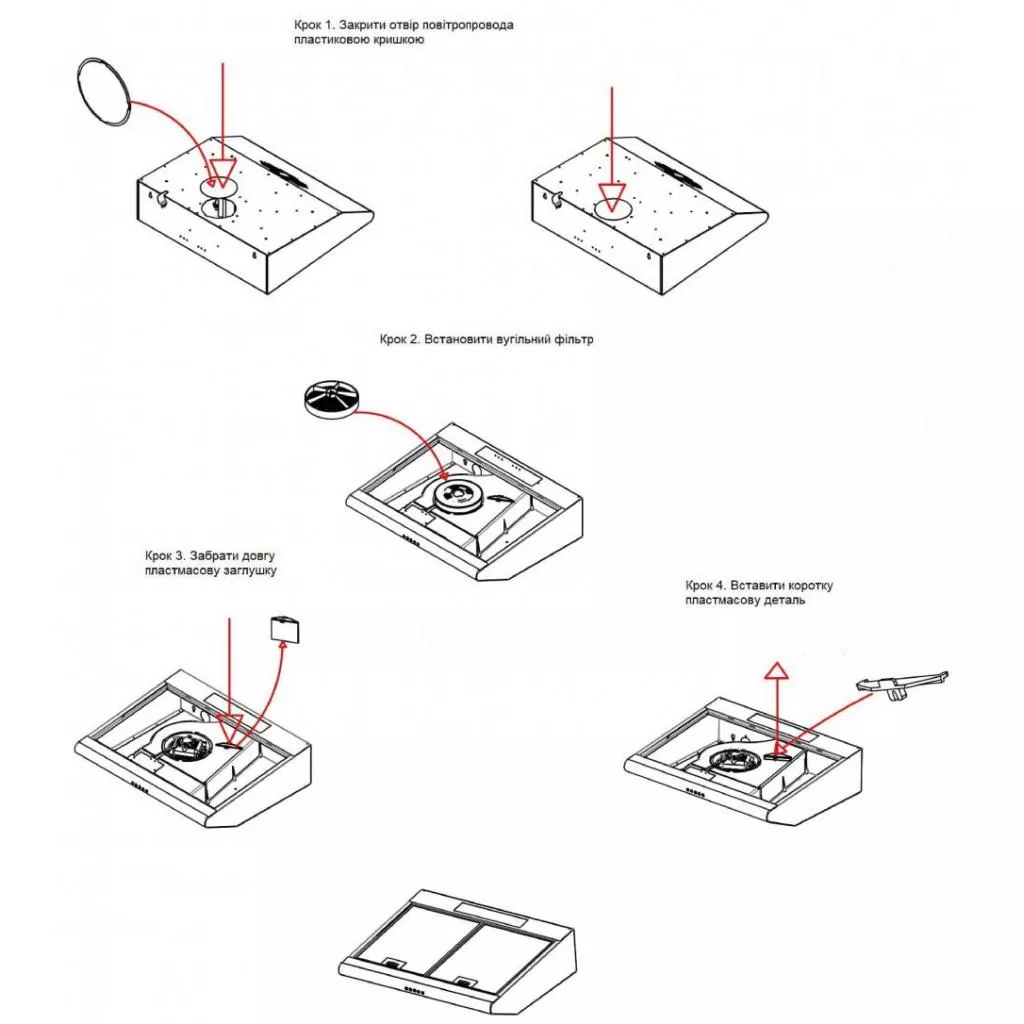 Крок 1. Закрити отвір повітропровода пластиковою кришкою

Крок 2. Встановити вугільний фільтр

Крок 3. Забрати довгу пластмасову заглушку

Крок 4. Вставити коротку пластмасову деталь