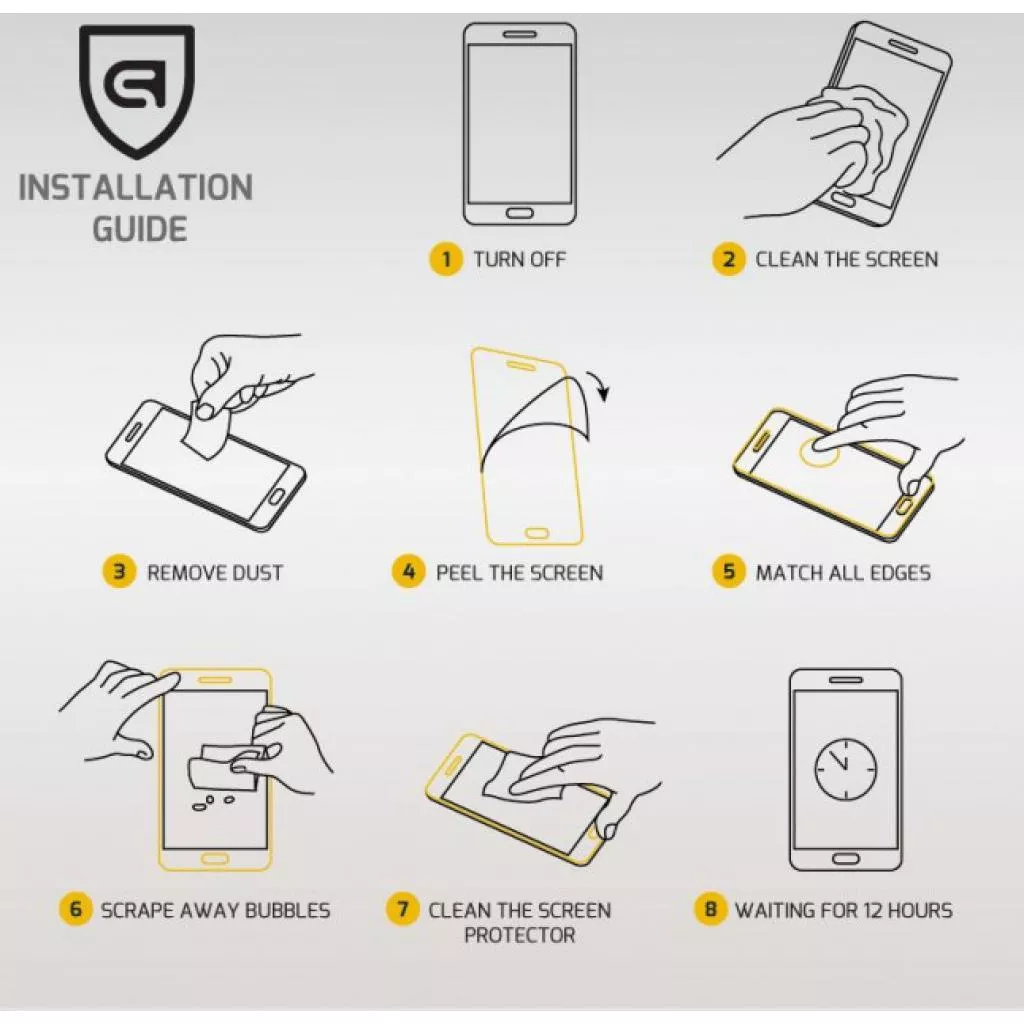 INSTALLATION GUIDE

1 TURN OFF

2 CLEAN THE SCREEN

3 REMOVE DUST

4 PEEL THE SCREEN

5 MATCH ALL EDGES

6 SCRAPE AWAY BUBBLES

7 CLEAN THE SCREEN PROTECTOR

8 WAITING FOR 12 HOURS